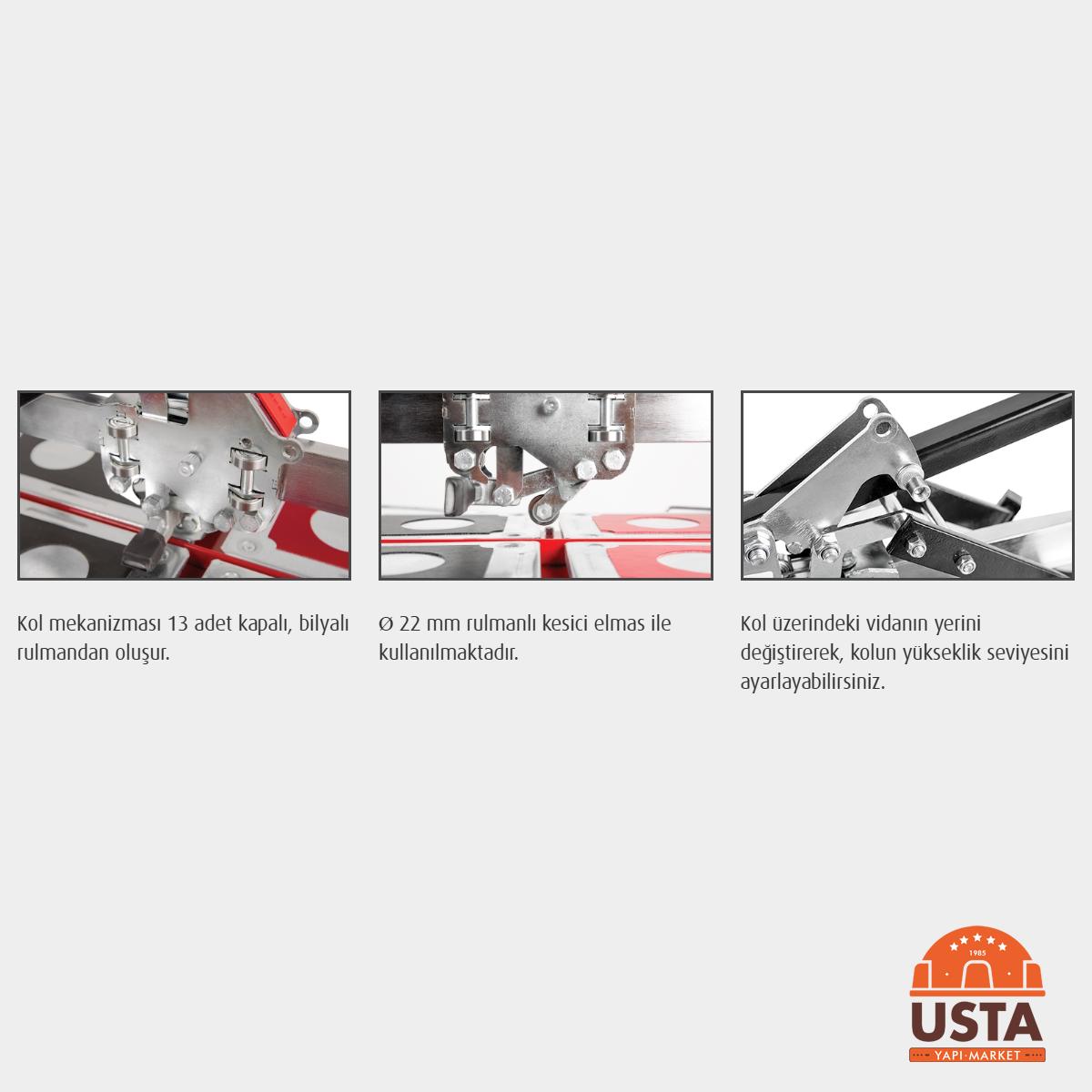 Kol mekanizması 13 adet kapalı, bilyalı rulmandan oluşur.

Ø 22 mm rulmanlı kesici elmas ile kullanılmaktadır.

Kol üzerindeki vidanın yerini değiştirerek, kolun yükseklik seviyesini ayarlayabilirsiniz.

1985
USTA
YAPI·MARKET